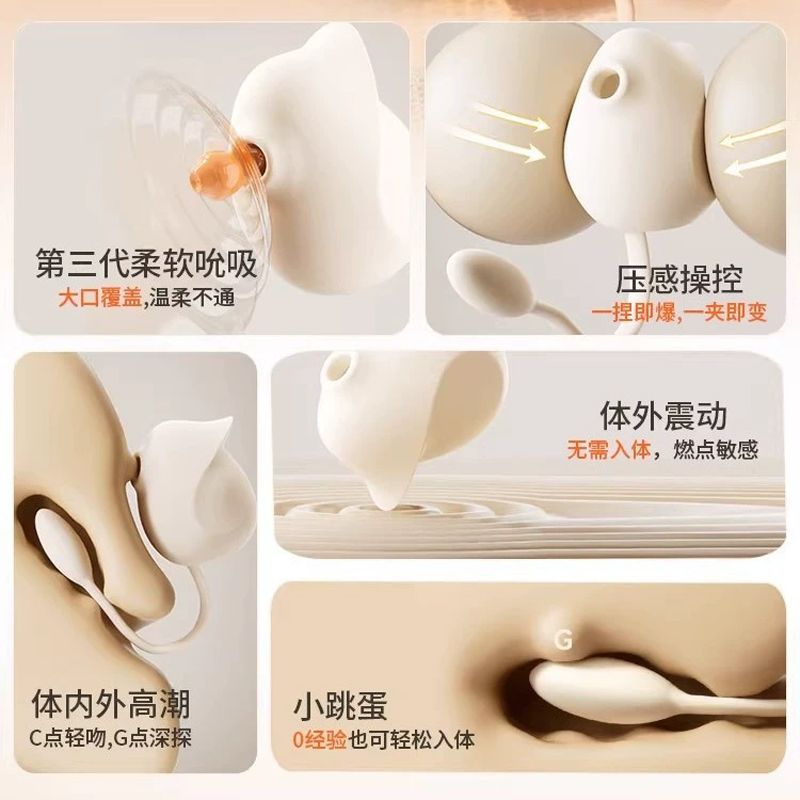 第三代柔软吮吸
大口覆盖,温柔不通

压感操控
一捏即爆,一夹即变

体外震动
无需入体，燃点敏感

体内外高潮
C点轻吻,G点深探

G

小跳蛋
0经验也可轻松入体